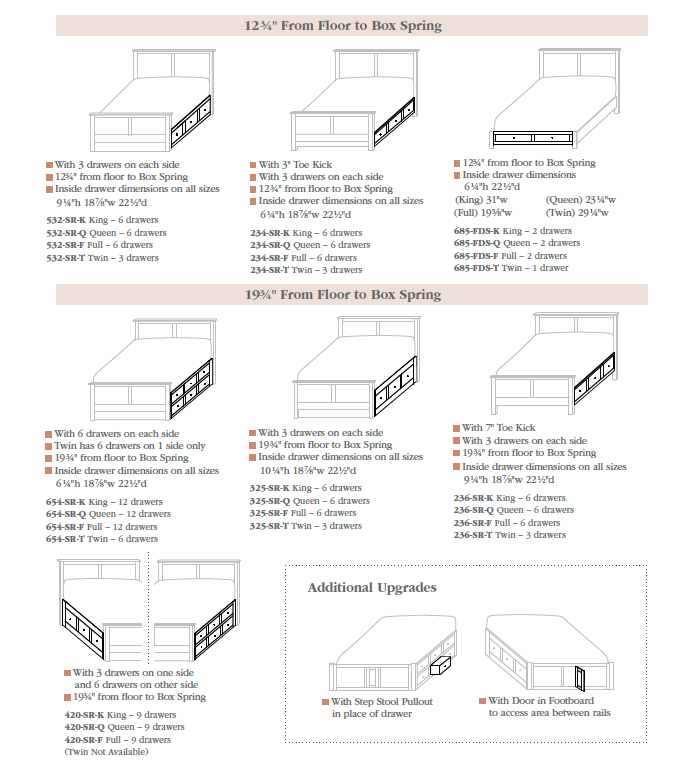 12¾" From Floor to Box Spring

With 3 drawers on each side
12¾" from floor to Box Spring
Inside drawer dimensions on all sizes
9¼"h 18⅞"w 22½"d

532-SR-K King – 6 drawers
532-SR-Q Queen – 6 drawers
532-SR-F Full – 6 drawers
532-SR-T Twin – 3 drawers

With 3" Toe Kick
With 3 drawers on each side
12¾" from floor to Box Spring
Inside drawer dimensions on all sizes
6¼"h 18⅞"w 22½"d

234-SR-K King – 6 drawers
234-SR-Q Queen – 6 drawers
234-SR-F Full – 6 drawers
234-SR-T Twin – 3 drawers

12¾" from floor to Box Spring
Inside drawer dimensions
6¼"h 22½"d
(King) 31"w (Queen) 23¼"w
(Full) 19⅝"w (Twin) 29¼"w

685-FDS-K King – 2 drawers
685-FDS-Q Queen – 2 drawers
685-FDS-F Full – 2 drawers
685-FDS-T Twin – 1 drawer

19¾" From Floor to Box Spring

With 6 drawers on each side
Twin has 6 drawers on 1 side only
19¾" from floor to Box Spring
Inside drawer dimensions on all sizes
6¼"h 18⅞"w 22½"d

654-SR-K King – 12 drawers
654-SR-Q Queen – 12 drawers
654-SR-F Full – 12 drawers
654-SR-T Twin – 6 drawers

With 3 drawers on each side
19¾" from floor to Box Spring
Inside drawer dimensions on all sizes
10¼"h 18⅞"w 22½"d

325-SR-K King – 6 drawers
325-SR-Q Queen – 6 drawers
325-SR-F Full – 6 drawers
325-SR-T Twin – 3 drawers

With 7" Toe Kick
With 3 drawers on each side
19¾" from floor to Box Spring
Inside drawer dimensions on all sizes
9¼"h 18⅞"w 22½"d

236-SR-K King – 6 drawers
236-SR-Q Queen – 6 drawers
236-SR-F Full – 6 drawers
236-SR-T Twin – 3 drawers

With 3 drawers on one side
and 6 drawers on other side
19¾" from floor to Box Spring

420-SR-K King – 9 drawers
420-SR-Q Queen – 9 drawers
420-SR-F Full – 9 drawers
(Twin Not Available)

Additional Upgrades

With Step Stool Pullout in place of drawer

With Door in Footboard to access area between rails